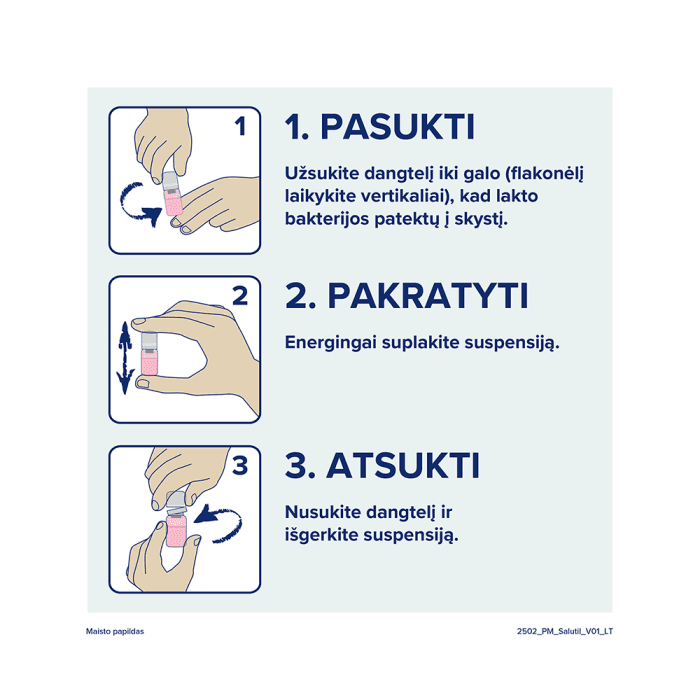 1

1. PASUKTI

Užsukite dangtelį iki galo (flakonėlį laikykite vertikaliai), kad lakto bakterijos patektų į skystį.

2

2. PAKRATYTI

Energingai suplakite suspensiją.

3

3. ATSUKTI

Nusukite dangtelį ir išgerkite suspensiją.

Maisto papildas

2502_PM_Salutil_V01_LT